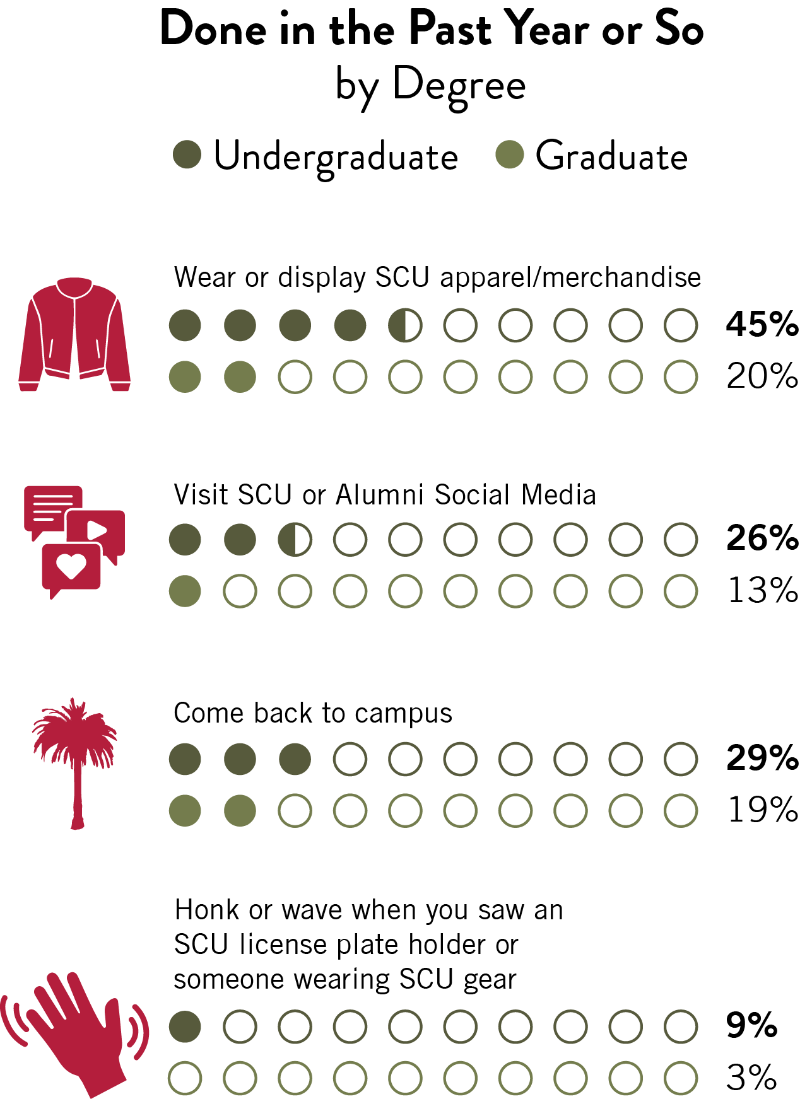 Done in the Past Year or So
by Degree

Undergraduate Graduate

Wear or display SCU apparel/merchandise
45%
20%

Visit SCU or Alumni Social Media
26%
13%

Come back to campus
29%
19%

Honk or wave when you saw an SCU license plate holder or someone wearing SCU gear
9%
3%